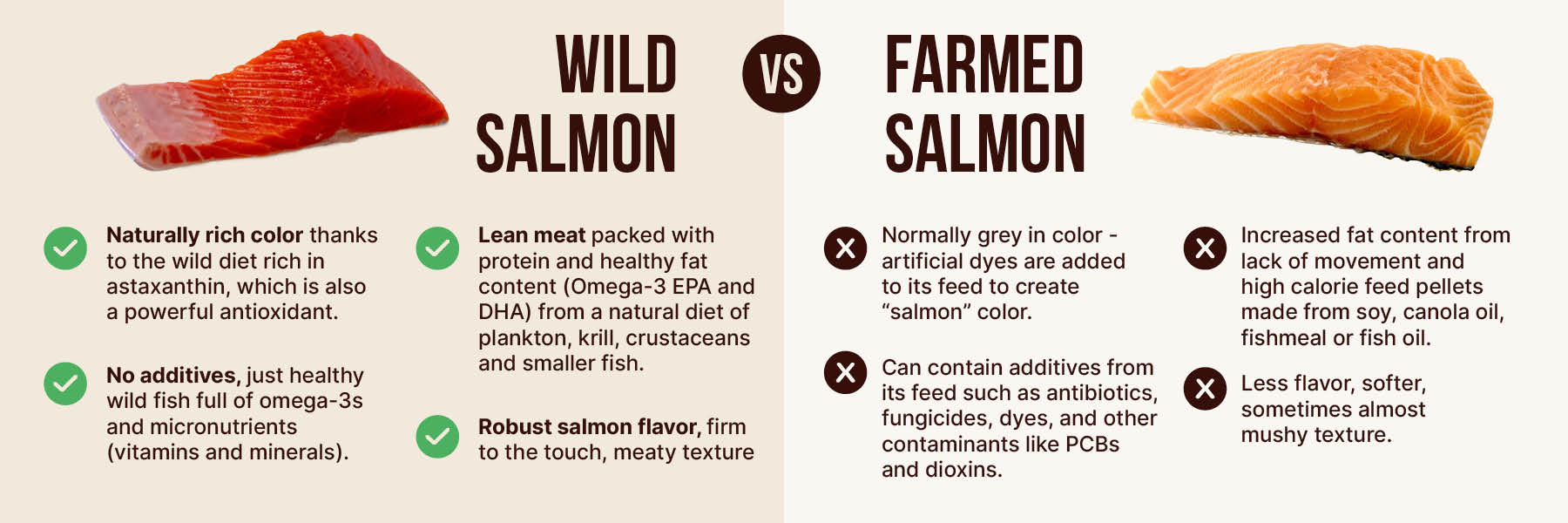 WILD SALMON

VS

FARMED SALMON

Naturally rich color thanks to the wild diet rich in astaxanthin, which is also a powerful antioxidant.

No additives, just healthy wild fish full of omega-3s and micronutrients (vitamins and minerals).

Lean meat packed with protein and healthy fat content (Omega-3 EPA and DHA) from a natural diet of plankton, krill, crustaceans and smaller fish.

Robust salmon flavor, firm to the touch, meaty texture

Normally grey in color - artificial dyes are added to its feed to create “salmon” color.

Can contain additives from its feed such as antibiotics, fungicides, dyes, and other contaminants like PCBs and dioxins.

Increased fat content from lack of movement and high calorie feed pellets made from soy, canola oil, fishmeal or fish oil.

Less flavor, softer, sometimes almost mushy texture.